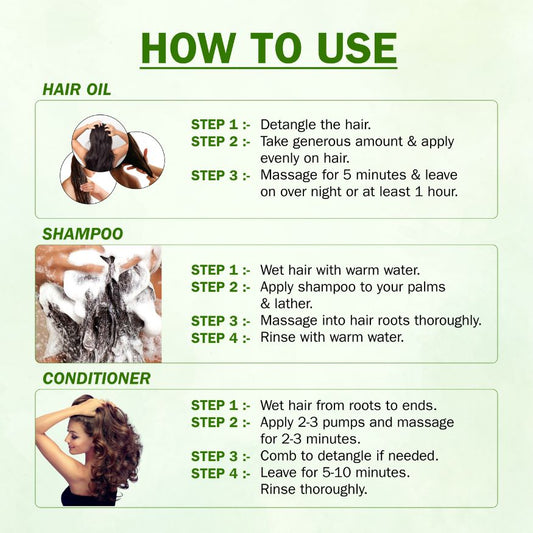 HOW TO USE

HAIR OIL

STEP 1 :- Detangle the hair.
STEP 2 :- Take generous amount & apply evenly on hair.
STEP 3 :- Massage for 5 minutes & leave on over night or at least 1 hour.

SHAMPOO

STEP 1 :- Wet hair with warm water.
STEP 2 :- Apply shampoo to your palms & lather.
STEP 3 :- Massage into hair roots thoroughly.
STEP 4 :- Rinse with warm water.

CONDITIONER

STEP 1 :- Wet hair from roots to ends.
STEP 2 :- Apply 2-3 pumps and massage for 2-3 minutes.
STEP 3 :- Comb to detangle if needed.
STEP 4 :- Leave for 5-10 minutes. Rinse thoroughly.